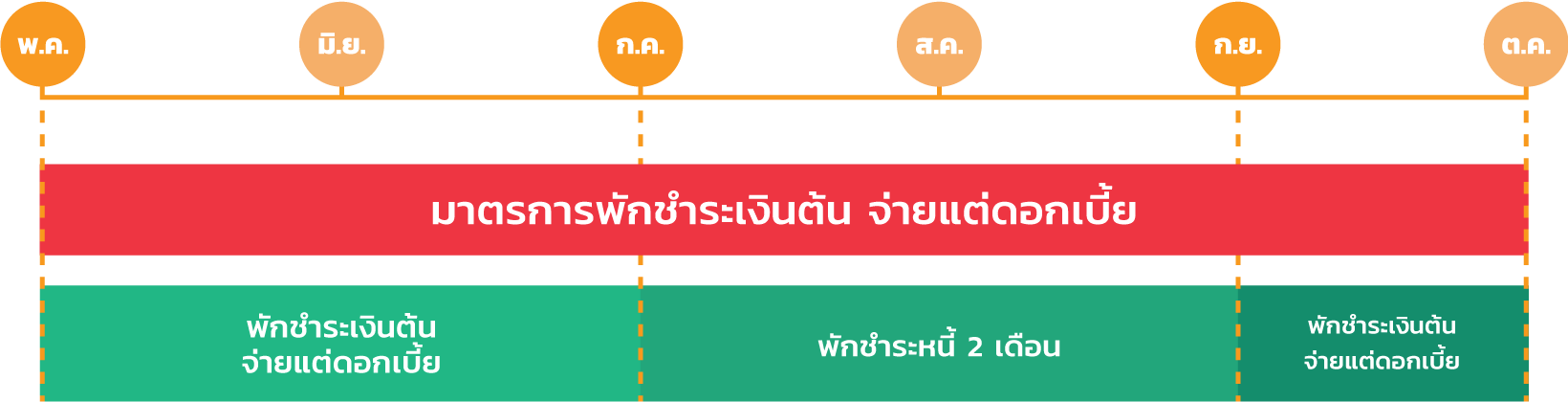 พ.ค.

มิ.ย.

ก.ค.

ส.ค.

ก.ย.

ต.ค.

มาตรการพักชำระเงินต้น จ่ายแต่ดอกเบี้ย

พักชำระเงินต้น จ่ายแต่ดอกเบี้ย

พักชำระหนี้ 2 เดือน

พักชำระเงินต้น จ่ายแต่ดอกเบี้ย