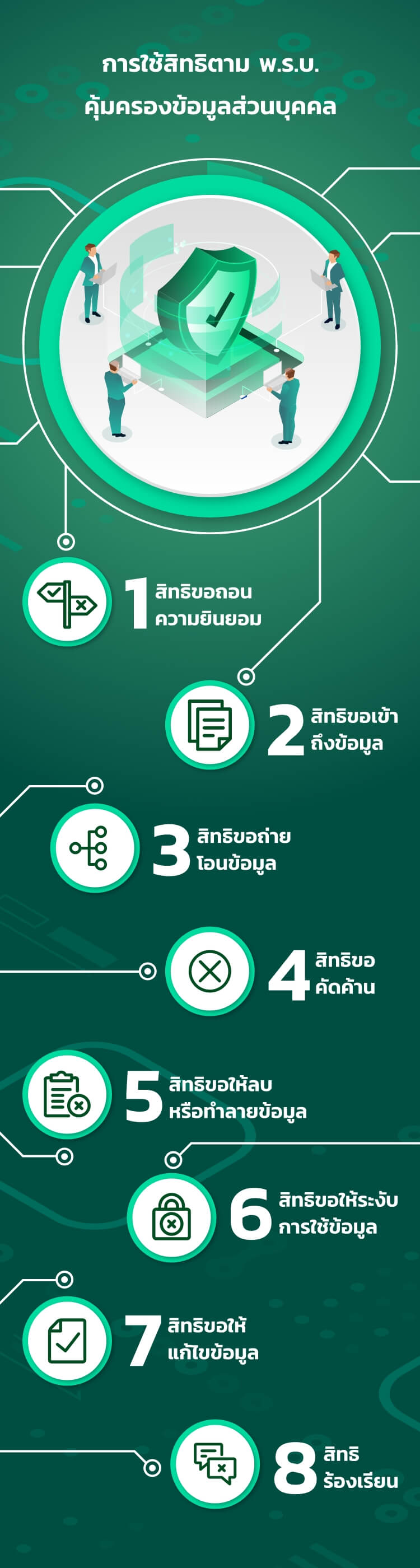 การใช้สิทธิตาม พ.ร.บ.
คุ้มครองข้อมูลส่วนบุคคล

1 สิทธิขอถอนความยินยอม

2 สิทธิขอเข้าถึงข้อมูล

3 สิทธิขอถ่ายโอนข้อมูล

4 สิทธิขอคัดค้าน

5 สิทธิขอให้ลบหรือทำลายข้อมูล

6 สิทธิขอให้ระงับการใช้ข้อมูล

7 สิทธิขอให้แก้ไขข้อมูล

8 สิทธิร้องเรียน