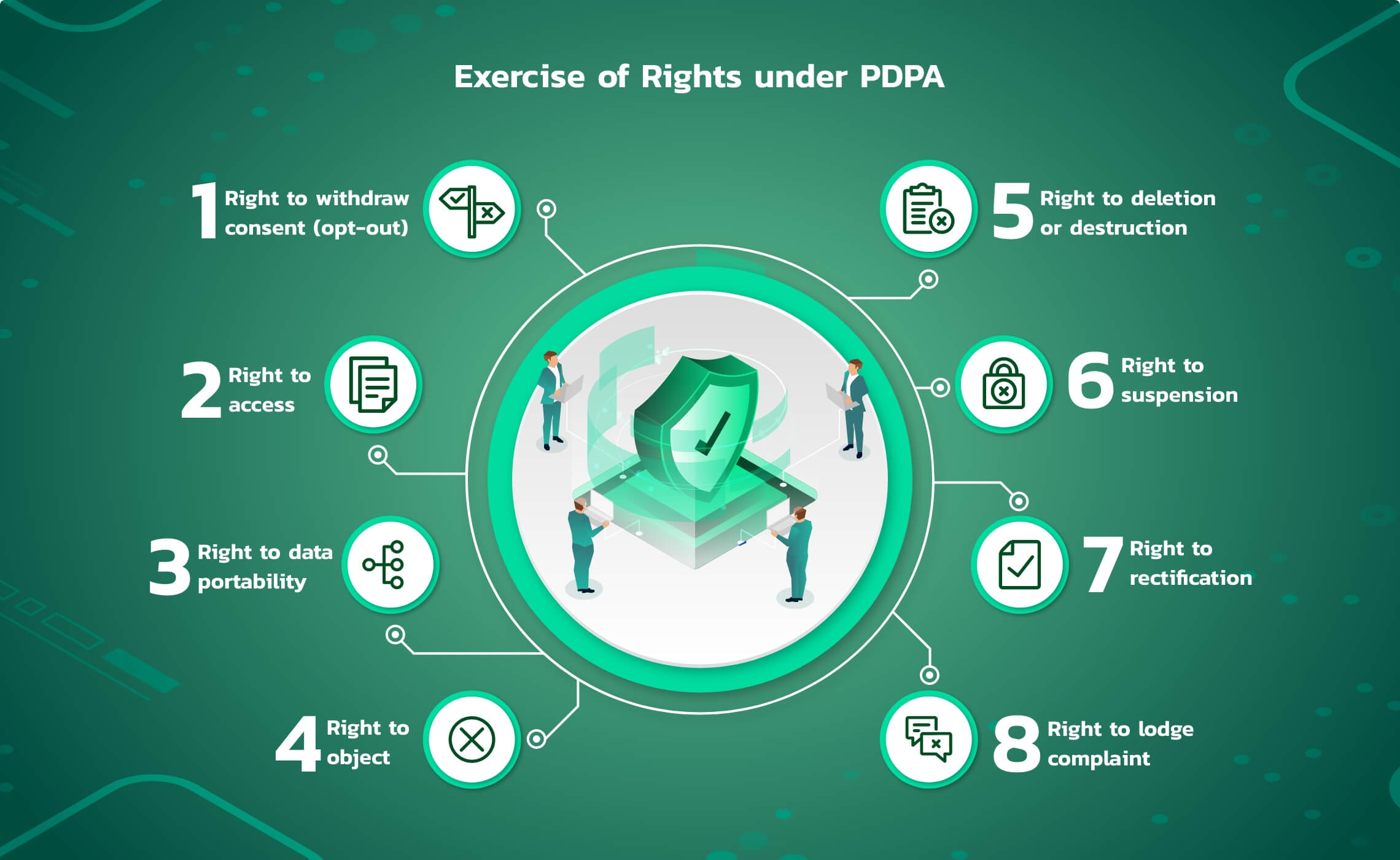 Exercise of Rights under PDPA

1 Right to withdraw consent (opt-out)

2 Right to access

3 Right to data portability

4 Right to object

5 Right to deletion or destruction

6 Right to suspension

7 Right to rectification

8 Right to lodge complaint