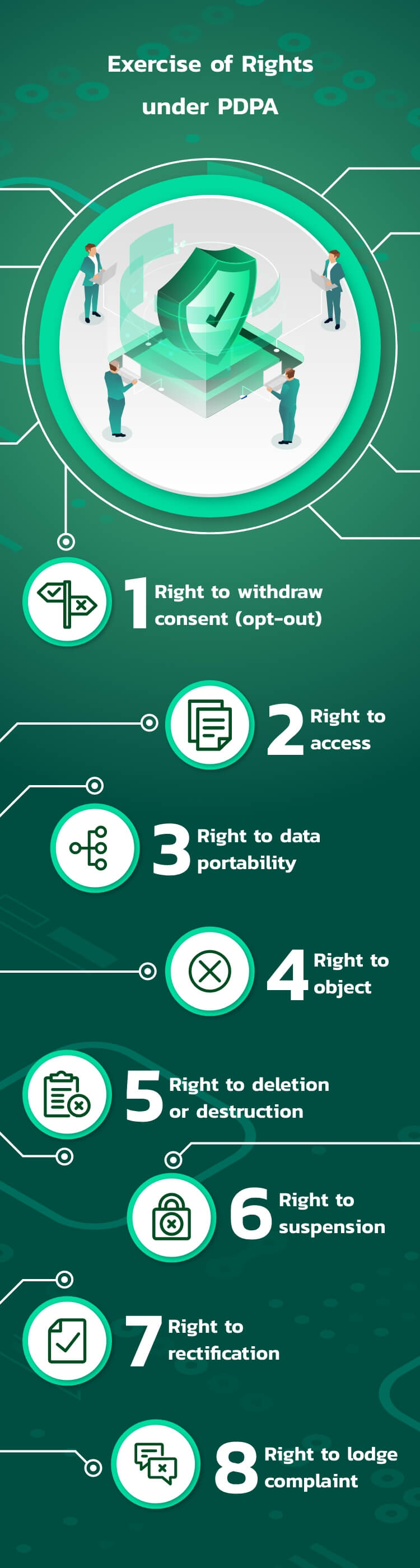 Exercise of Rights under PDPA

1 Right to withdraw consent (opt-out)

2 Right to access

3 Right to data portability

4 Right to object

5 Right to deletion or destruction

6 Right to suspension

7 Right to rectification

8 Right to lodge complaint